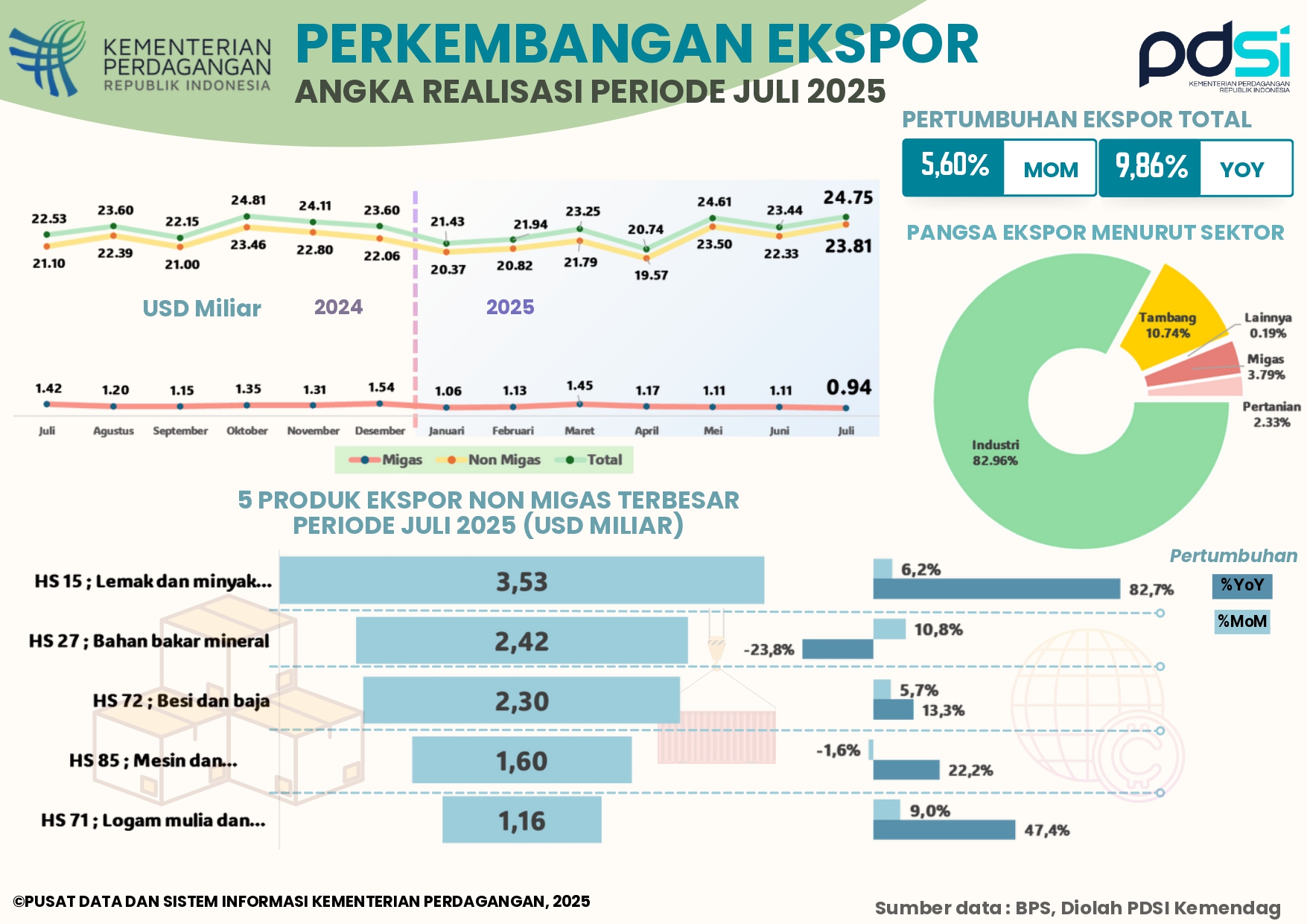 KEMENTERIAN PERDAGANGAN REPUBLIK INDONESIA

PERKEMBANGAN EKSPOR
ANGKA REALISASI PERIODE JULI 2025

pdsi
KEMENTERIAN PERDAGANGAN REPUBLIK INDONESIA

PERTUMBUHAN EKSPOR TOTAL
5,60% MOM
9,86% YOY

22.53 23.60 22.15 24.81 24.11 23.60 21.43 21.94 23.25 20.74 24.61 23.44 24.75
21.10 22.39 21.00 23.46 22.80 22.06 20.37 20.82 21.79 19.57 23.50 22.33 23.81

USD Miliar 2024 2025

1.42 1.20 1.15 1.35 1.31 1.54 1.06 1.13 1.45 1.17 1.11 1.11 0.94

Juli Agustus September Oktober November Desember Januari Februari Maret April Mei Juni Juli

Migas Non Migas Total

PANGSA EKSPOR MENURUT SEKTOR
Tambang 10.74%
Lainnya 0.19%
Migas 3.79%
Pertanian 2.33%
Industri 82.96%

5 PRODUK EKSPOR NON MIGAS TERBESAR PERIODE JULI 2025 (USD MILIAR)

Pertumbuhan
%YoY
%MoM

HS 15 ; Lemak dan minyak... 3,53 6,2% 82,7%
HS 27 ; Bahan bakar mineral 2,42 10,8% -23,8%
HS 72 ; Besi dan baja 2,30 5,7% 13,3%
HS 85 ; Mesin dan... 1,60 -1,6% 22,2%
HS 71 ; Logam mulia dan... 1,16 9,0% 47,4%

©PUSAT DATA DAN SISTEM INFORMASI KEMENTERIAN PERDAGANGAN, 2025
Sumber data : BPS, Diolah PDSI Kemendag